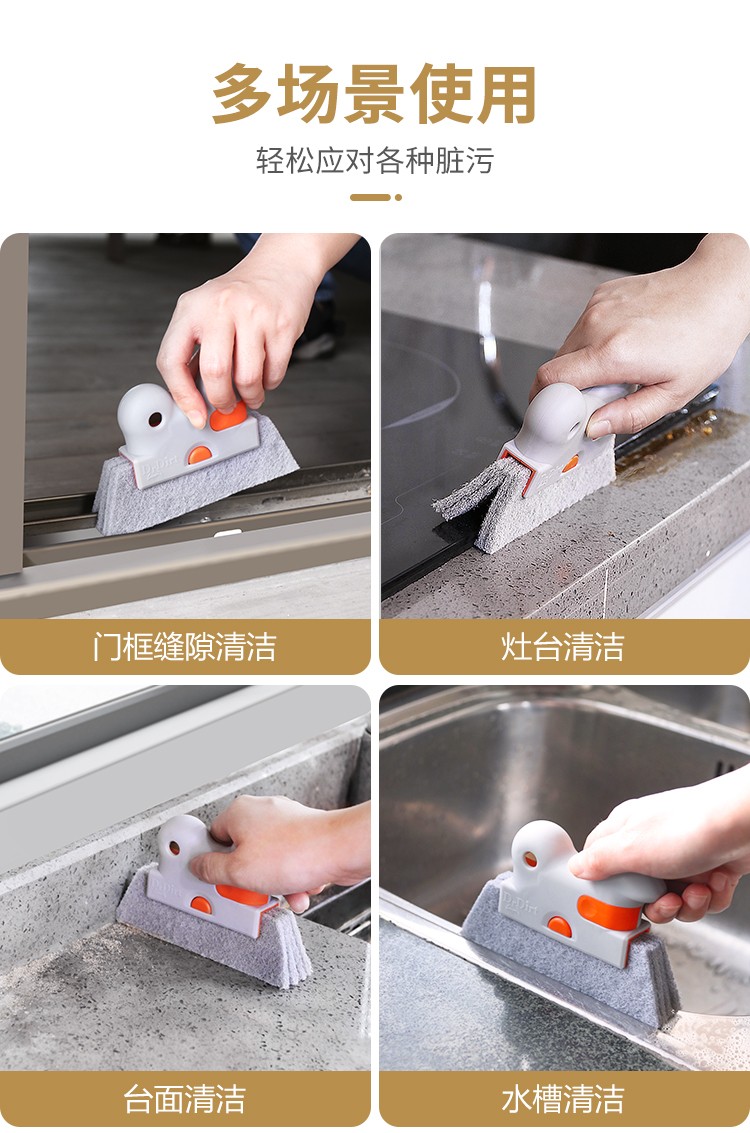 多场景使用

轻松应对各种脏污

门框缝隙清洁

灶台清洁

台面清洁

水槽清洁